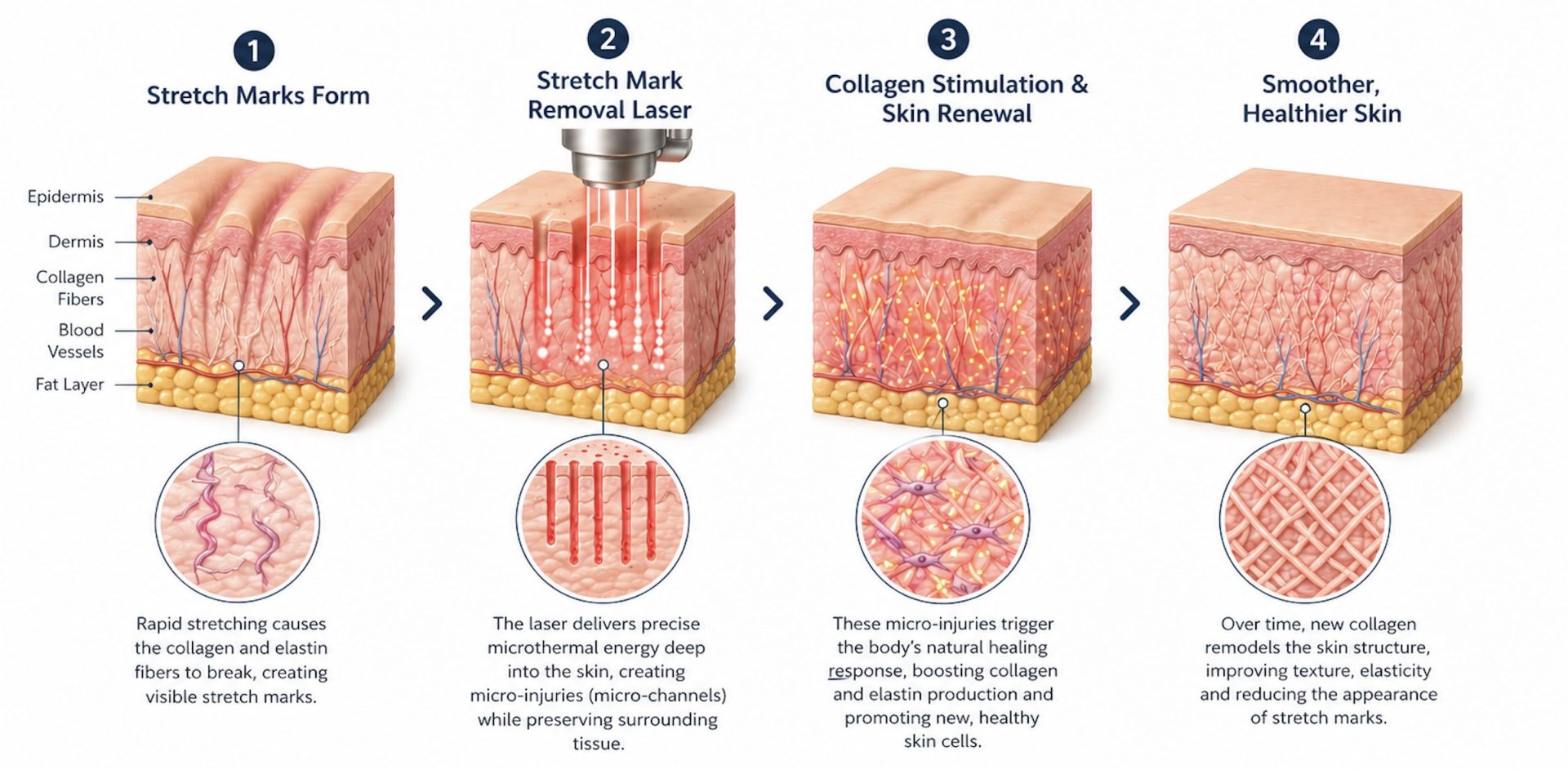 1
Stretch Marks Form

Epidermis
Dermis
Collagen Fibers
Blood Vessels
Fat Layer

Rapid stretching causes the collagen and elastin fibers to break, creating visible stretch marks.

2
Stretch Mark Removal Laser

The laser delivers precise microthermal energy deep into the skin, creating micro-injuries (micro-channels) while preserving surrounding tissue.

3
Collagen Stimulation & Skin Renewal

These micro-injuries trigger the body's natural healing response, boosting collagen and elastin production and promoting new, healthy skin cells.

4
Smoother, Healthier Skin

Over time, new collagen remodels the skin structure, improving texture, elasticity and reducing the appearance of stretch marks.